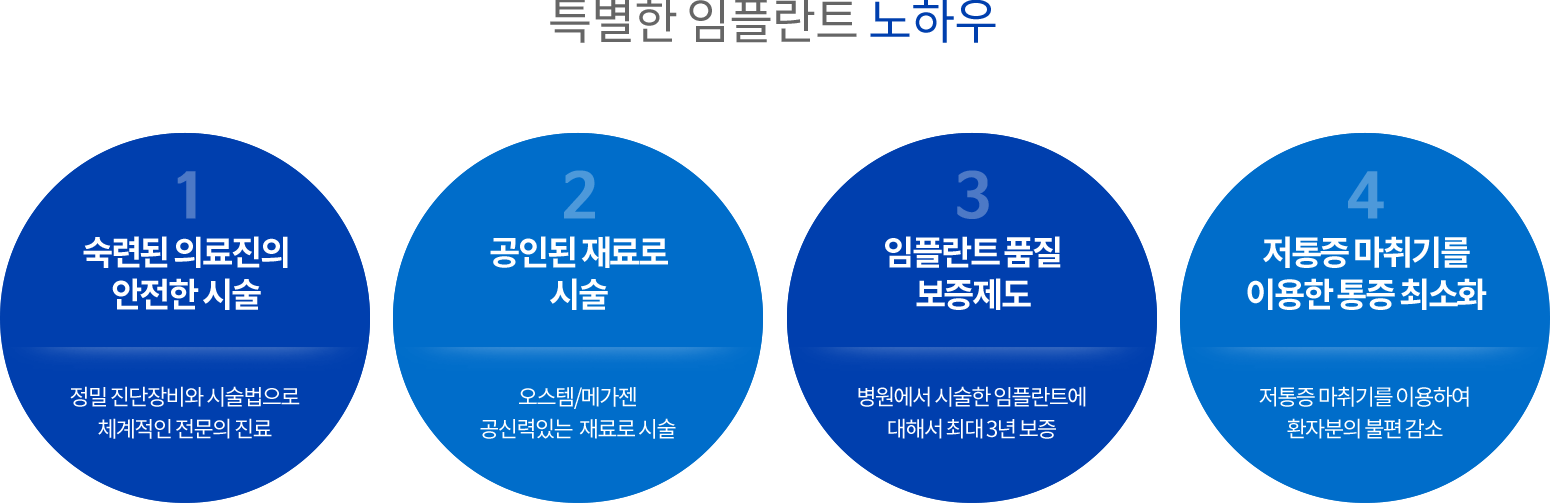 특별한 임플란트 노하우

1

숙련된 의료진의
안전한 시술

정밀 진단장비와 시술법으로
체계적인 전문의 진료

2

공인된 재료로
시술

오스템/메가젠
공신력있는 재료로 시술

3

임플란트 품질
보증제도

병원에서 시술한 임플란트에
대해서 최대 3년 보증

4

저통증 마취기를
이용한 통증 최소화

저통증 마취기를 이용하여
환자분의 불편 감소